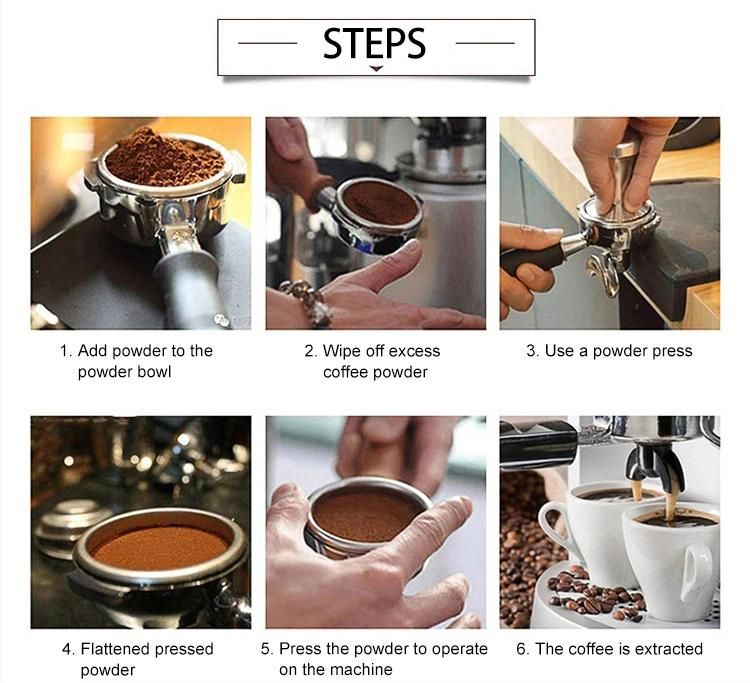 STEPS

1. Add powder to the powder bowl

2. Wipe off excess coffee powder

3. Use a powder press

4. Flattened pressed powder

5. Press the powder to operate on the machine

6. The coffee is extracted