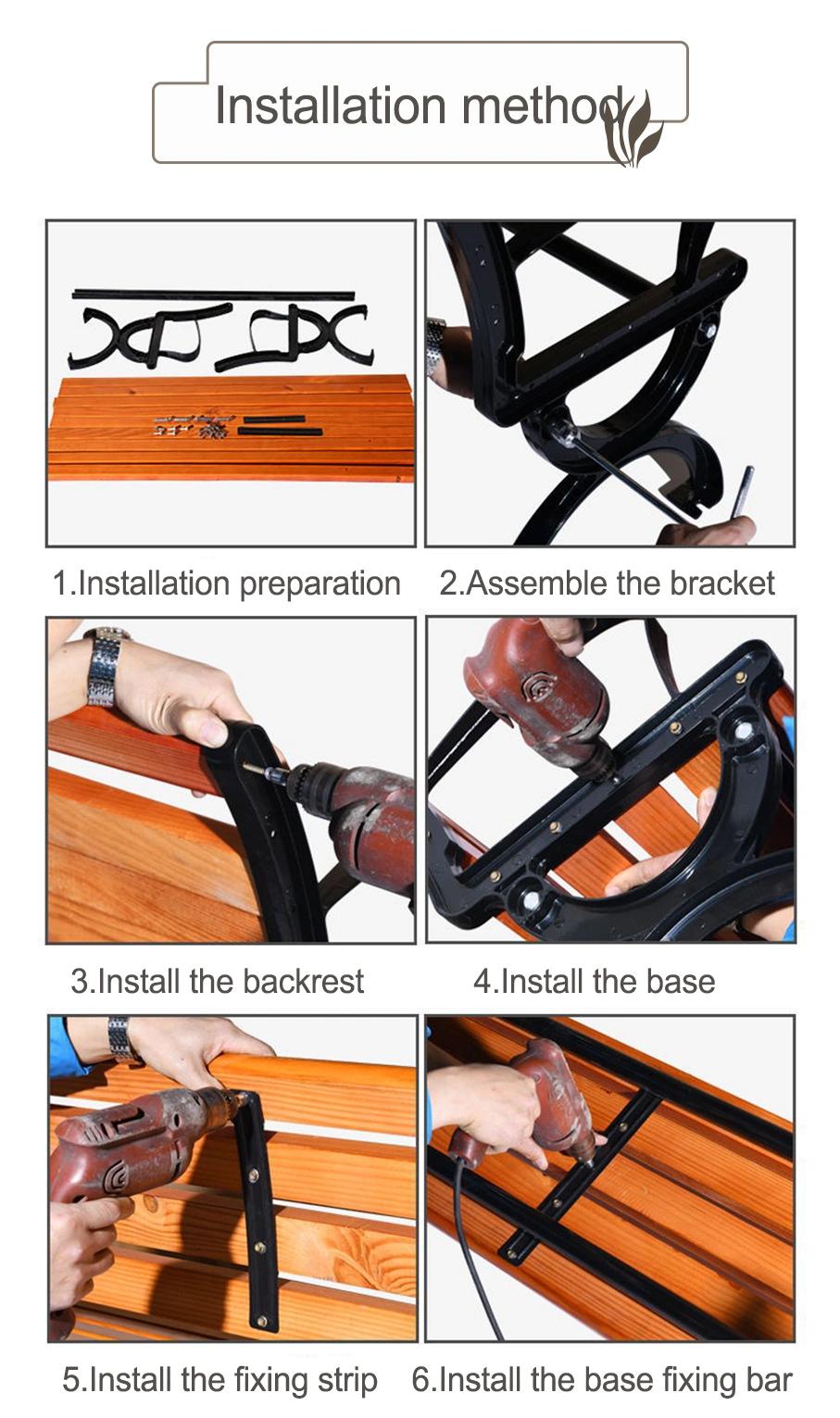 Installation method

1.Installation preparation

2.Assemble the bracket

3.Install the backrest

4.Install the base

5.Install the fixing strip

6.Install the base fixing bar